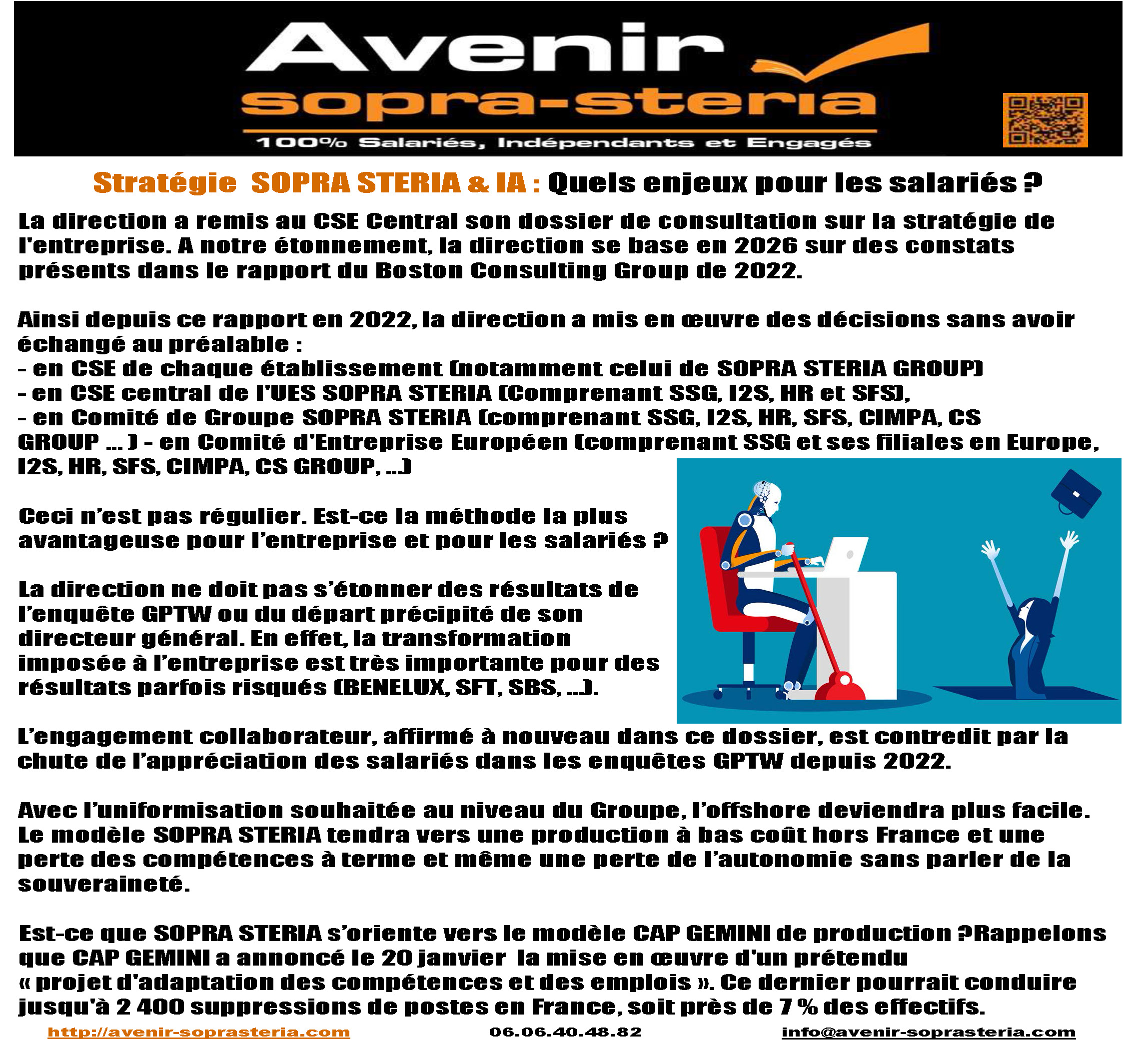 Avenir
sopra-steria
100% Salariés, Indépendants et Engagés

Stratégie SOPRA STERIA & IA : Quels enjeux pour les salariés ?

La direction a remis au CSE Central son dossier de consultation sur la stratégie de l'entreprise. A notre étonnement, la direction se base en 2026 sur des constats présents dans le rapport du Boston Consulting Group de 2022.

Ainsi depuis ce rapport en 2022, la direction a mis en œuvre des décisions sans avoir échangé au préalable :
- en CSE de chaque établissement (notamment celui de SOPRA STERIA GROUP)
- en CSE central de l'UES SOPRA STERIA (Comprenant SSG, I2S, HR et SFS),
- en Comité de Groupe SOPRA STERIA (comprenant SSG, I2S, HR, SFS, CIMPA, CS GROUP … ) - en Comité d'Entreprise Européen (comprenant SSG et ses filiales en Europe, I2S, HR, SFS, CIMPA, CS GROUP, …)

Ceci n'est pas régulier. Est-ce la méthode la plus avantageuse pour l'entreprise et pour les salariés ?

La direction ne doit pas s'étonner des résultats de l'enquête GPTW ou du départ précipité de son directeur général. En effet, la transformation imposée à l'entreprise est très importante pour des résultats parfois risqués (BENELUX, SFT, SBS, …).

L'engagement collaborateur, affirmé à nouveau dans ce dossier, est contredit par la chute de l'appréciation des salariés dans les enquêtes GPTW depuis 2022.

Avec l'uniformisation souhaitée au niveau du Groupe, l'offshore deviendra plus facile. Le modèle SOPRA STERIA tendra vers une production à bas coût hors France et une perte des compétences à terme et même une perte de l'autonomie sans parler de la souveraineté.

Est-ce que SOPRA STERIA s'oriente vers le modèle CAP GEMINI de production ?Rappelons que CAP GEMINI a annoncé le 20 janvier la mise en œuvre d'un prétendu « projet d'adaptation des compétences et des emplois ». Ce dernier pourrait conduire jusqu'à 2 400 suppressions de postes en France, soit près de 7 % des effectifs.

http://avenir-soprasteria.com 06.06.40.48.82 info@avenir-soprasteria.com